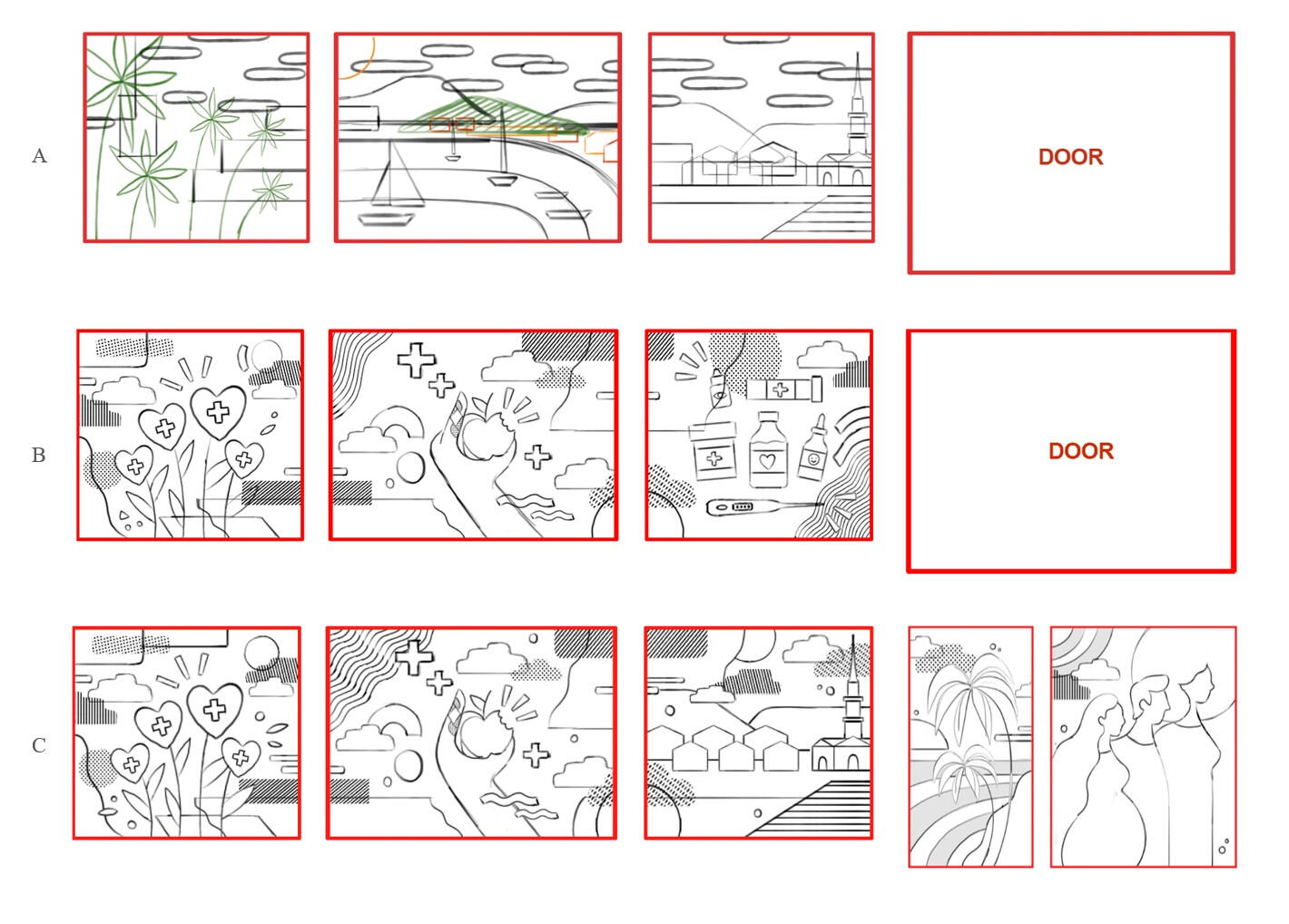 A

DOOR

B

DOOR

C